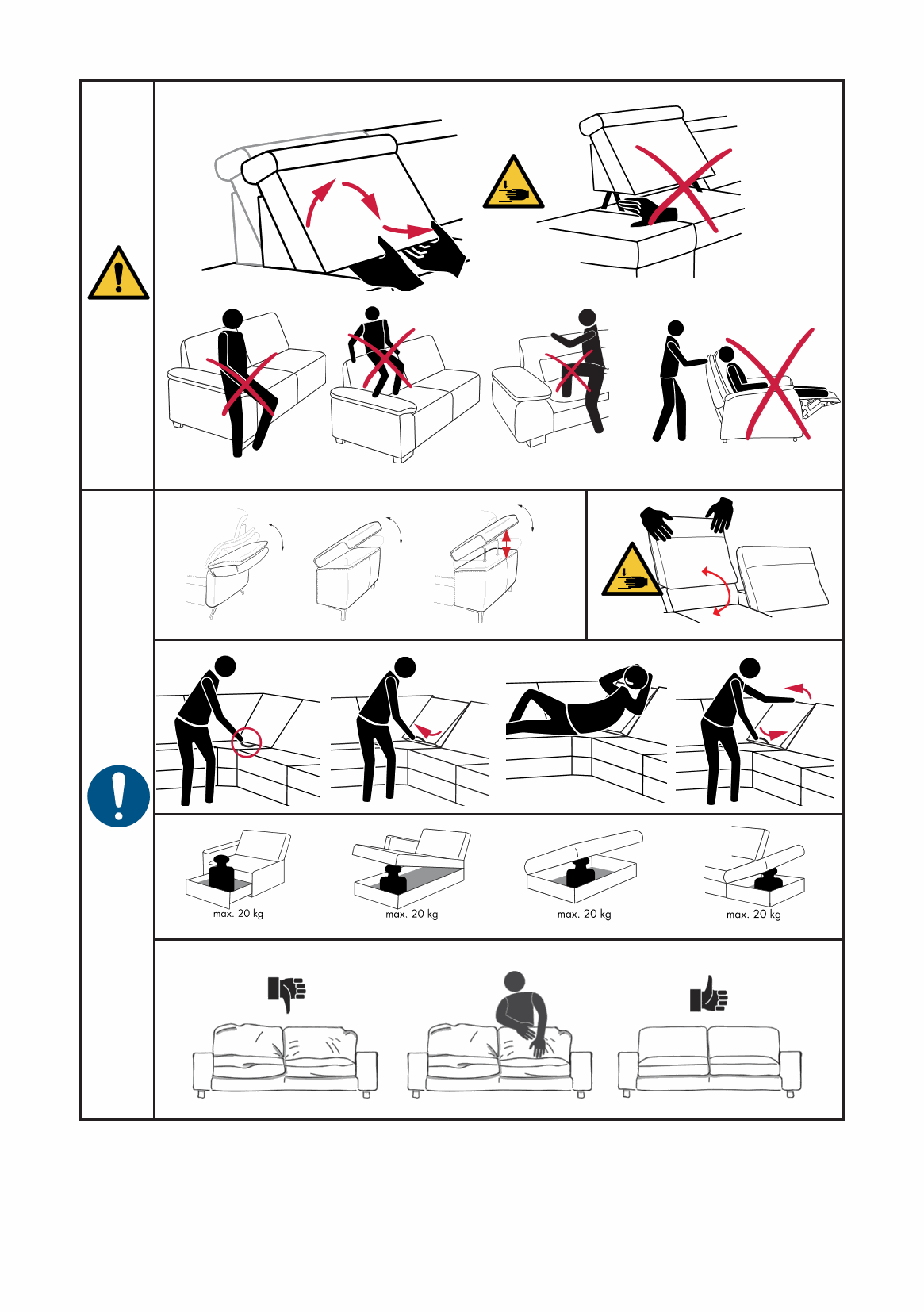 max. 20 kg

max. 20 kg

max. 20 kg

max. 20 kg