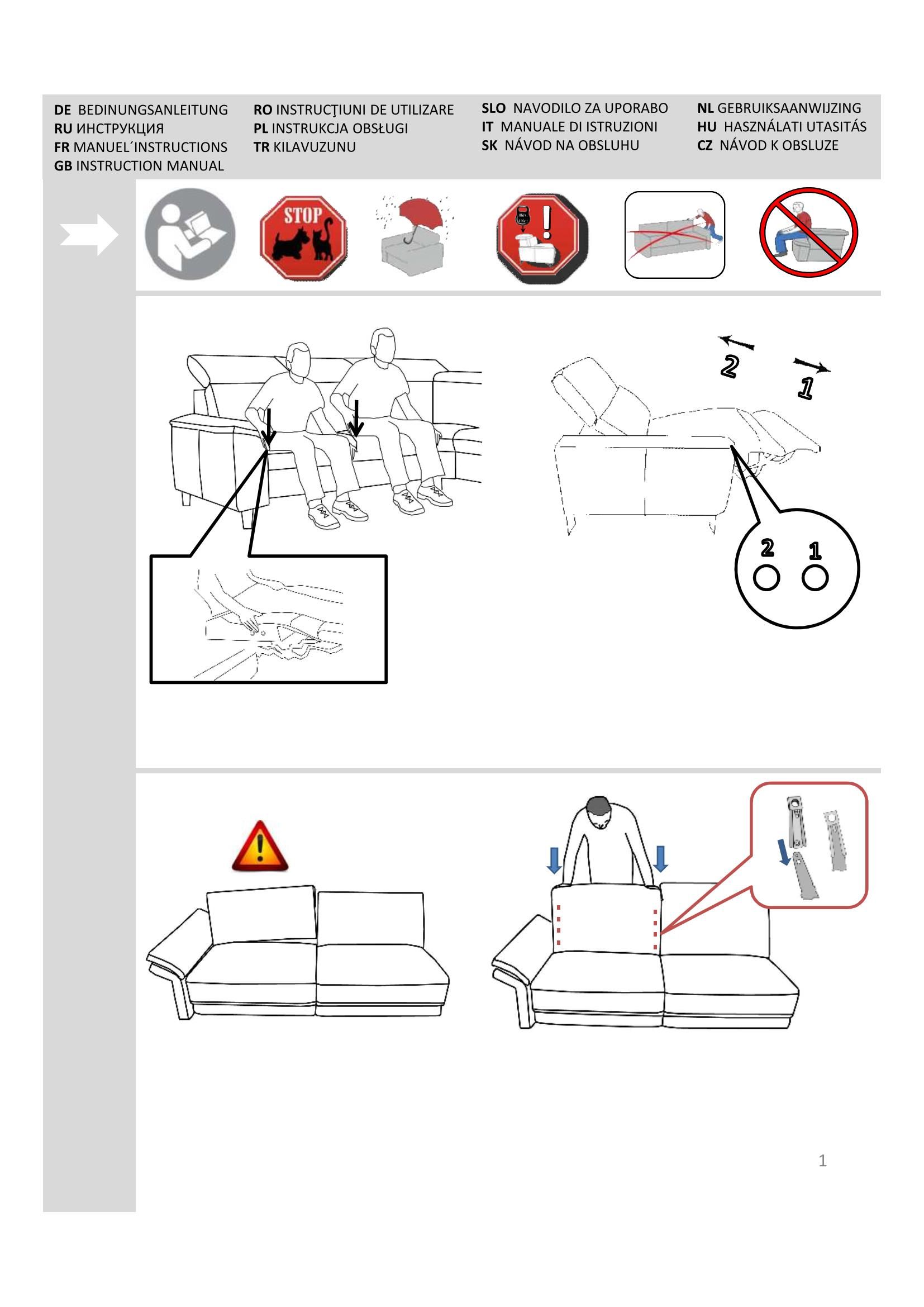 DE BEDINUNGSANLEITUNG
RU ИНСТРУКЦИЯ
FR MANUEL´INSTRUCTIONS
GB INSTRUCTION MANUAL

RO INSTRUCŢIUNI DE UTILIZARE
PL INSTRUKCJA OBSŁUGI
TR KILAVUZUNU

SLO NAVODILO ZA UPORABO
IT MANUALE DI ISTRUZIONI
SK NÁVOD NA OBSLUHU

NL GEBRUIKSAANWIJZING
HU HASZNÁLATI UTASITÁS
CZ NÁVOD K OBSLUZE

STOP

2
1

2 1

1