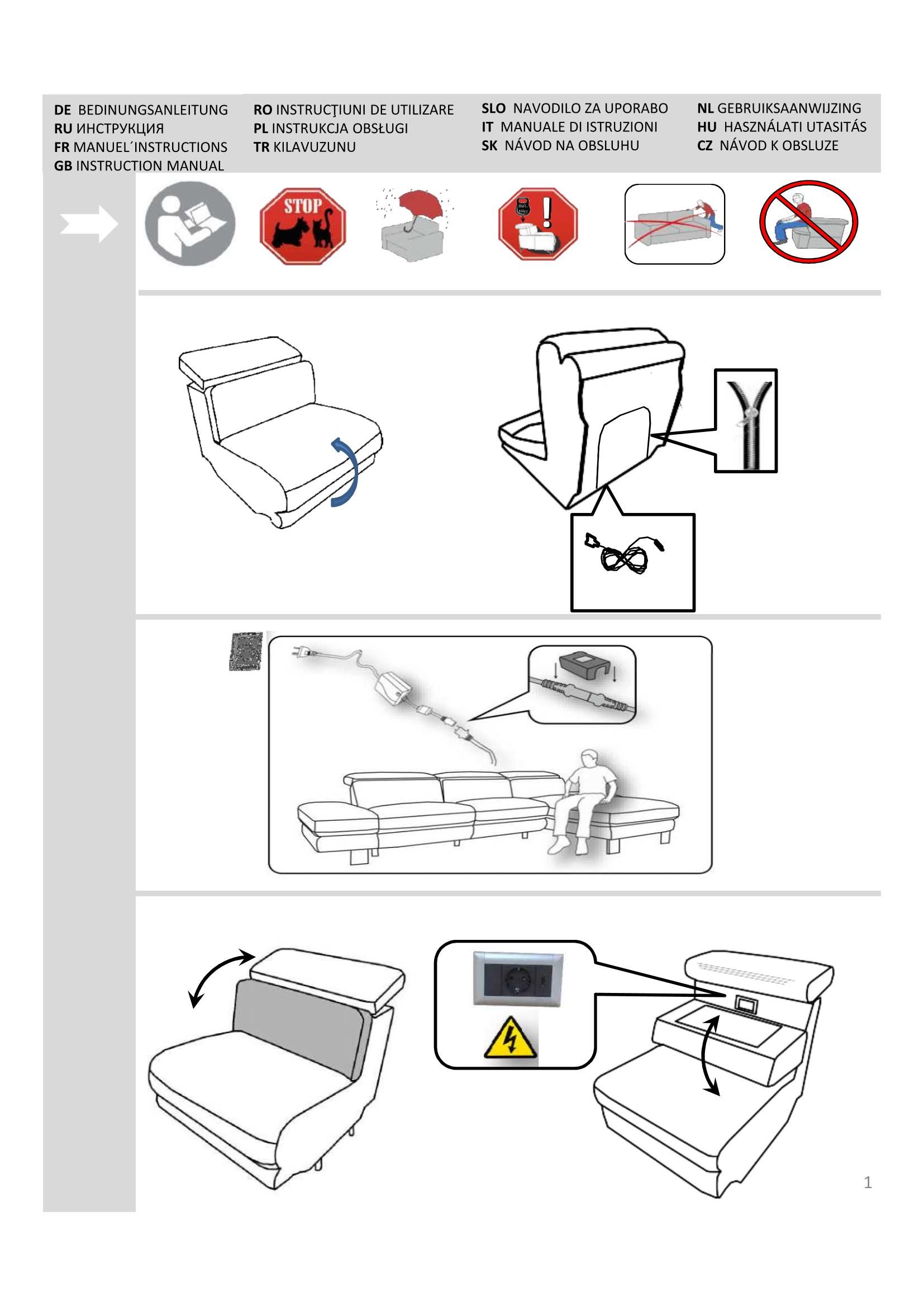 DE BEDINUNGSANLEITUNG
RU ИНСТРУКЦИЯ
FR MANUEL´INSTRUCTIONS
GB INSTRUCTION MANUAL

RO INSTRUCŢIUNI DE UTILIZARE
PL INSTRUKCJA OBSŁUGI
TR KILAVUZUNU

SLO NAVODILO ZA UPORABO
IT MANUALE DI ISTRUZIONI
SK NÁVOD NA OBSLUHU

NL GEBRUIKSAANWIJZING
HU HASZNÁLATI UTASITÁS
CZ NÁVOD K OBSLUZE

STOP

1