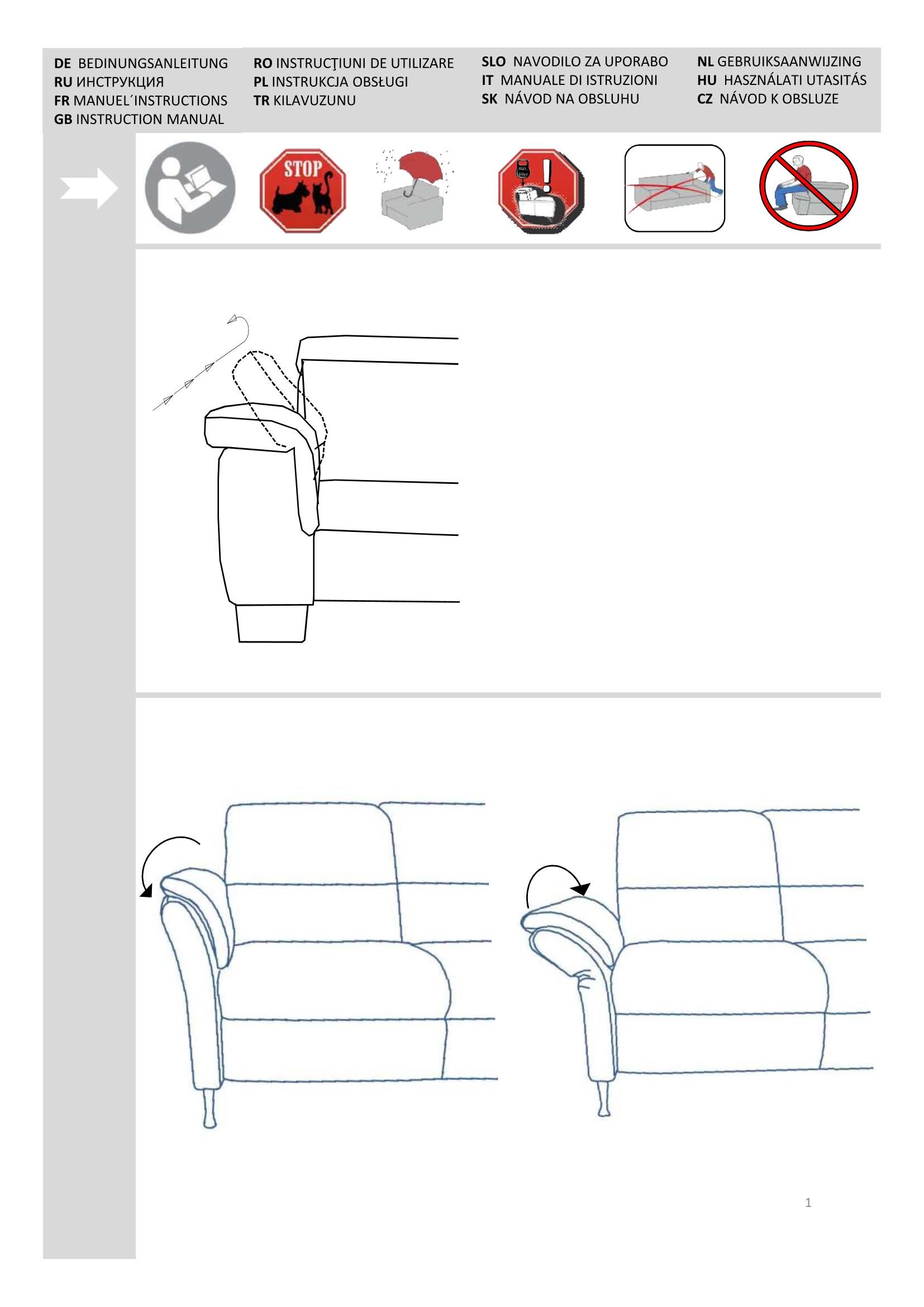 DE BEDINUNGSANLEITUNG
RU ИНСТРУКЦИЯ
FR MANUEL´INSTRUCTIONS
GB INSTRUCTION MANUAL

RO INSTRUCŢIUNI DE UTILIZARE
PL INSTRUKCJA OBSŁUGI
TR KILAVUZUNU

SLO NAVODILO ZA UPORABO
IT MANUALE DI ISTRUZIONI
SK NÁVOD NA OBSLUHU

NL GEBRUIKSAANWIJZING
HU HASZNÁLATI UTASITÁS
CZ NÁVOD K OBSLUZE

STOP

1