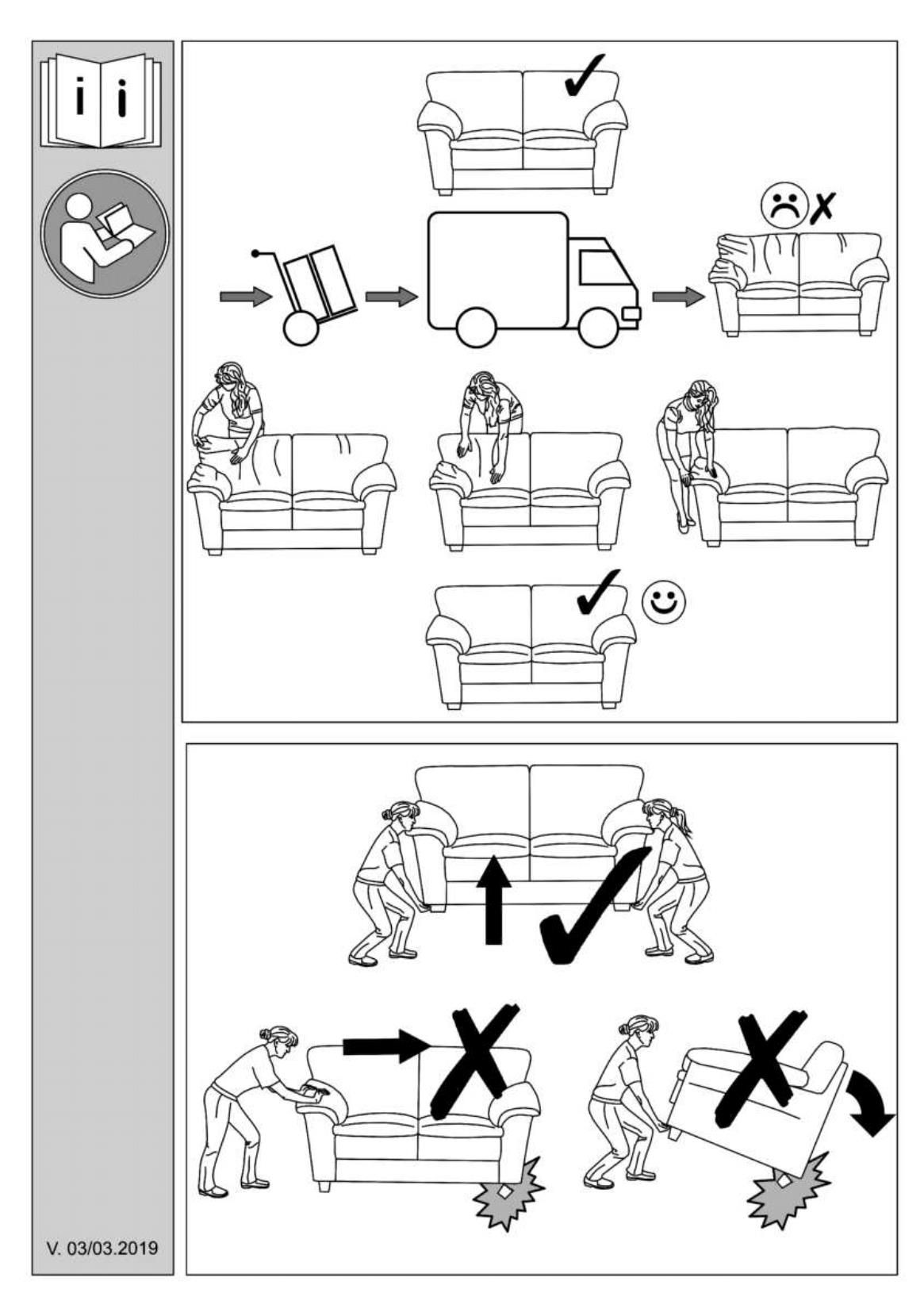 i i

V. 03/03.2019